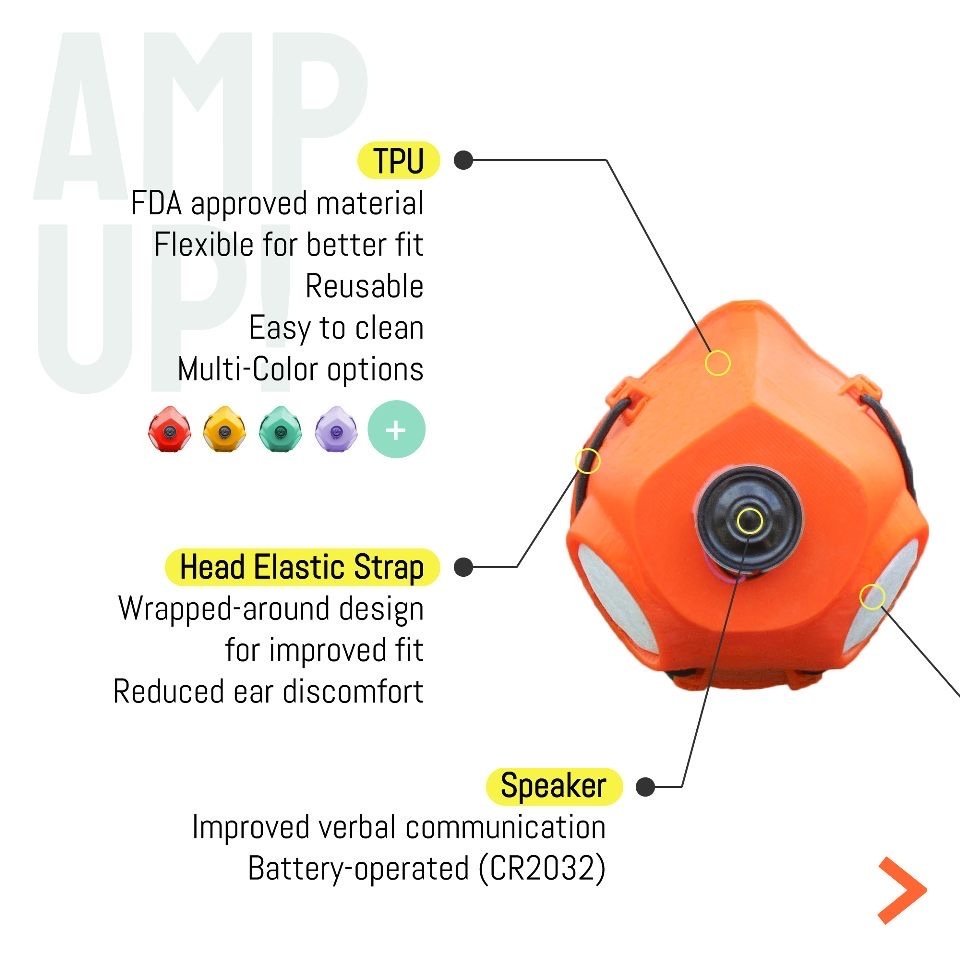 AMP UP!

TPU
FDA approved material
Flexible for better fit
Reusable
Easy to clean
Multi-Color options

+

Head Elastic Strap
Wrapped-around design for improved fit
Reduced ear discomfort

Speaker
Improved verbal communication
Battery-operated (CR2032)

>